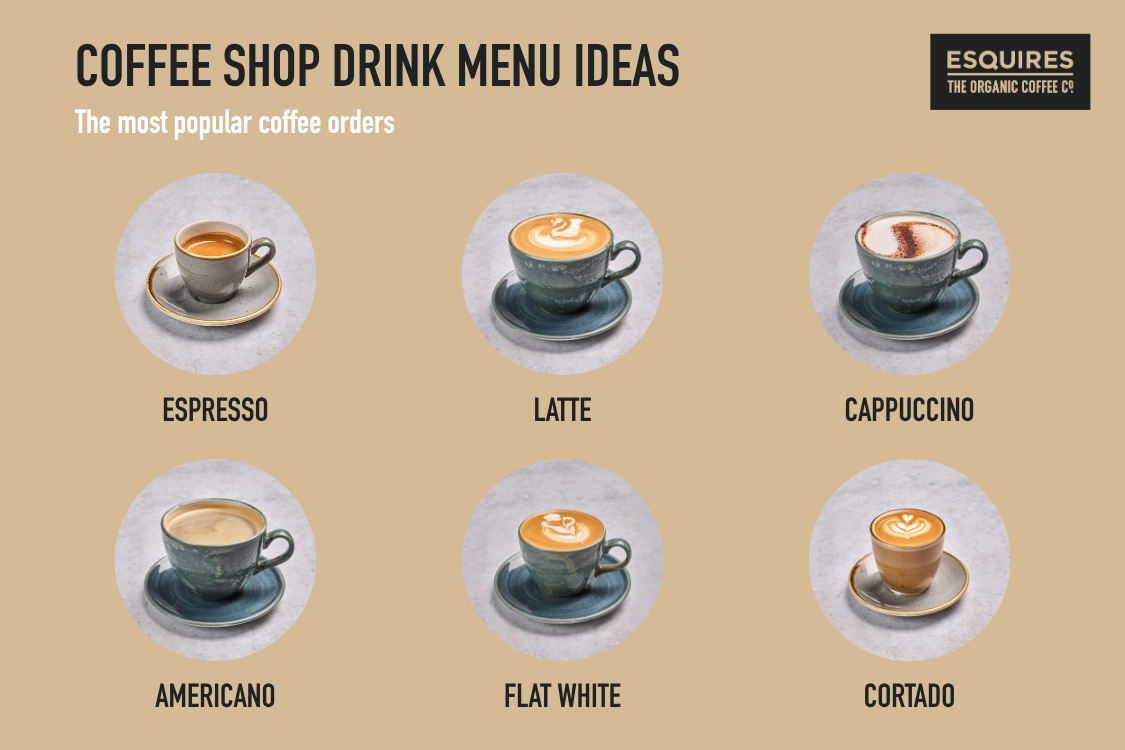 COFFEE SHOP DRINK MENU IDEAS

The most popular coffee orders

ESQUIRES
THE ORGANIC COFFEE Co

ESPRESSO

LATTE

CAPPUCCINO

AMERICANO

FLAT WHITE

CORTADO